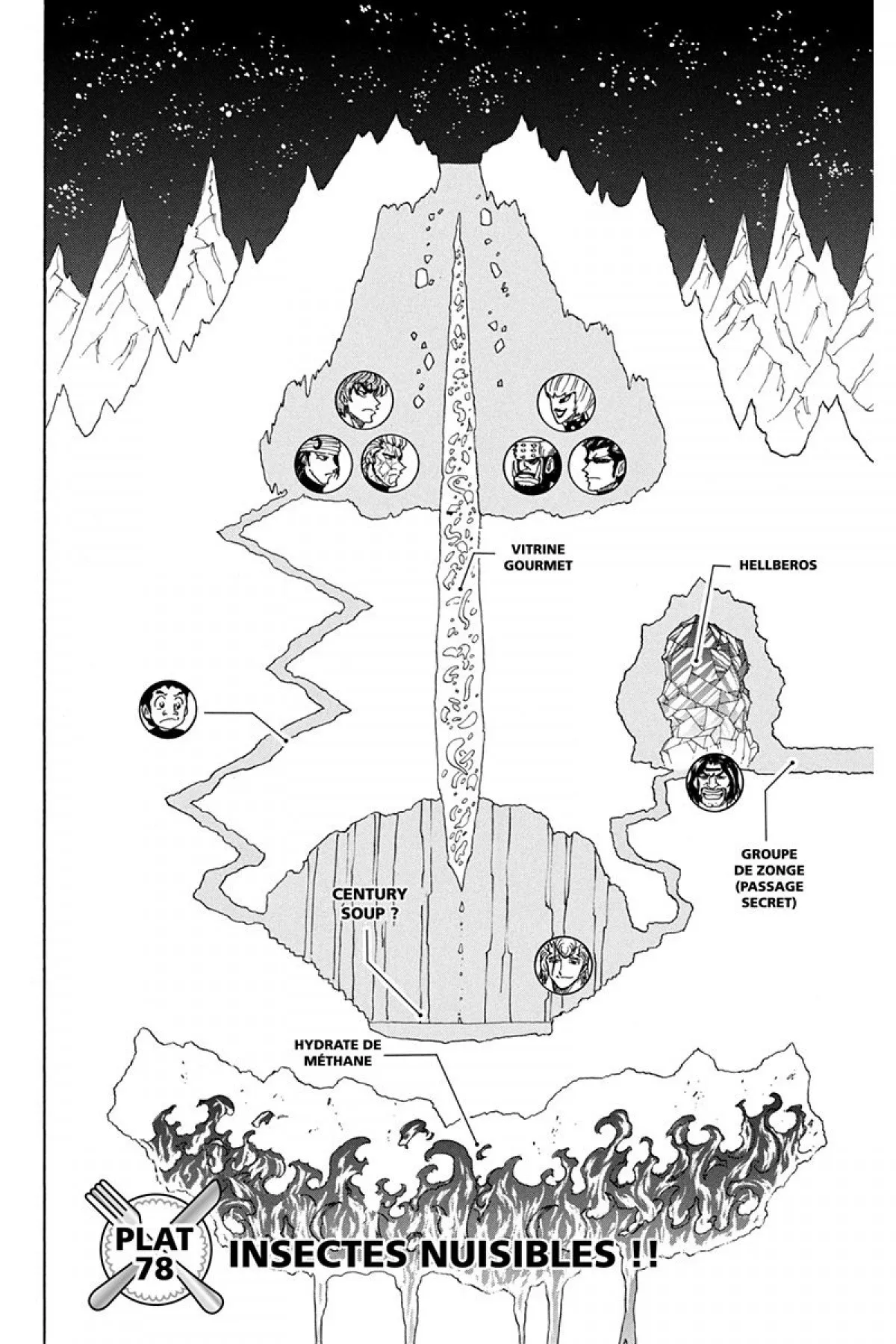 VITRINE GOURMET

HELLBEROS

GROUPE DE ZONGE (PASSAGE SECRET)

CENTURY SOUP ?

HYDRATE DE MÉTHANE

PLAT 78

INSECTES NUISIBLES !!