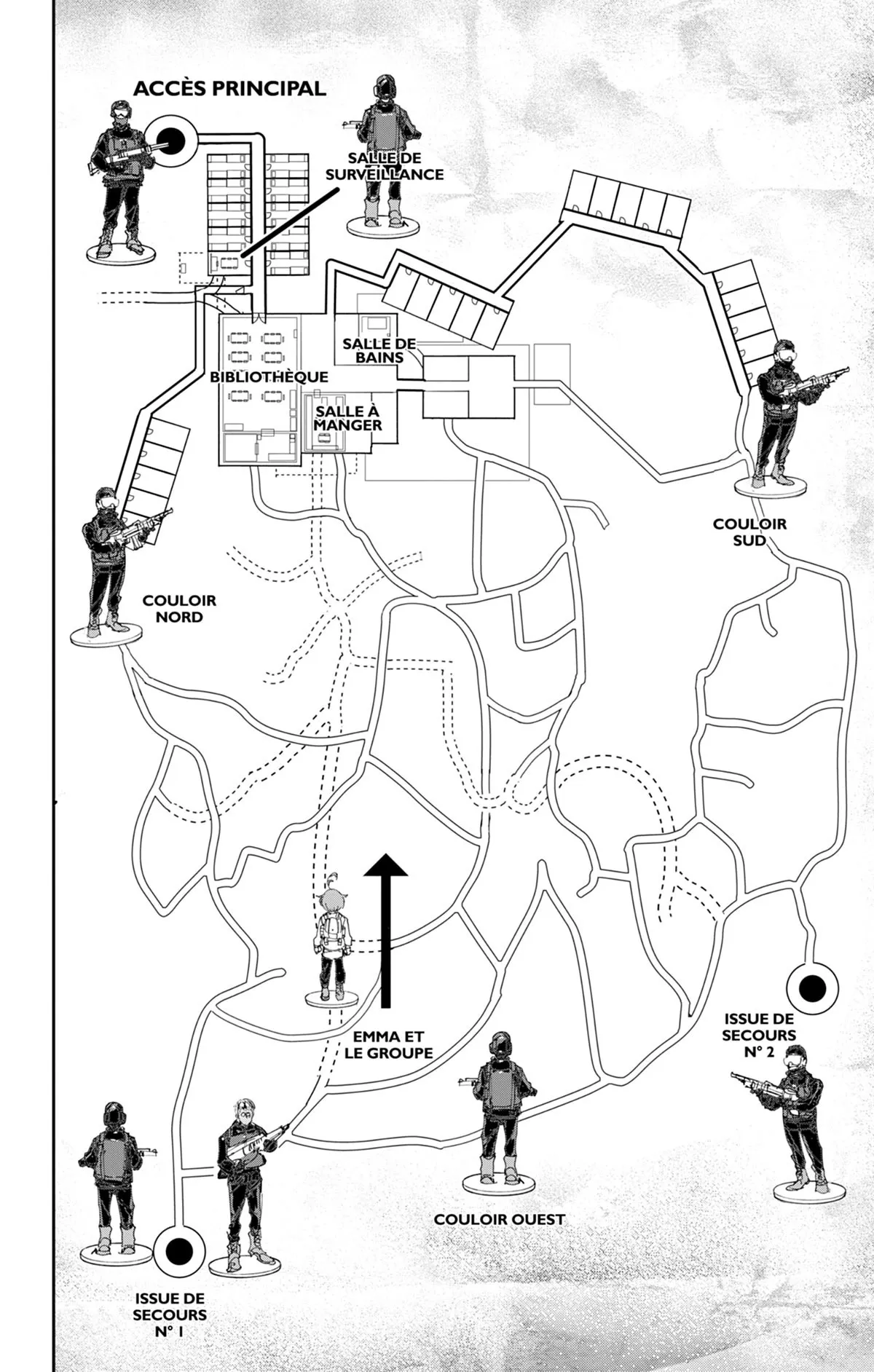 ACCÈS PRINCIPAL

SALLE DE SURVEILLANCE

SALLE DE BAINS

BIBLIOTHÈQUE

SALLE À MANGER

COULOIR SUD

COULOIR NORD

EMMA ET LE GROUPE

ISSUE DE SECOURS N° 2

COULOIR OUEST

ISSUE DE SECOURS N° 1