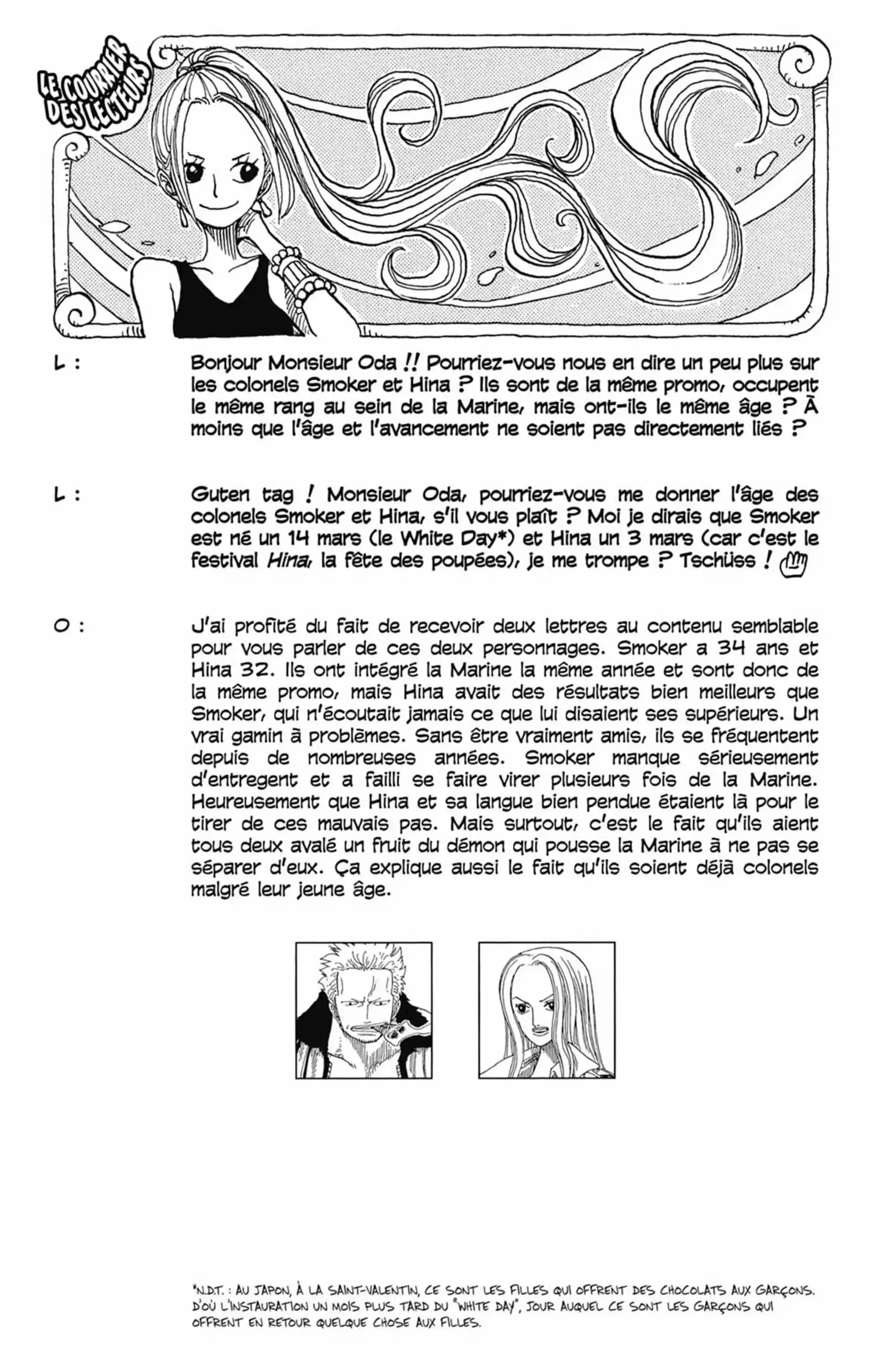 LE COURRIER DES LECTEURS

L : Bonjour Monsieur Oda !! Pourriez-vous nous en dire un peu plus sur les colonels Smoker et Hina ? Ils sont de la même promo, occupent le même rang au sein de la Marine, mais ont-ils le même âge ? À moins que l'âge et l'avancement ne soient pas directement liés ?

L : Guten tag ! Monsieur Oda, pourriez-vous me donner l'âge des colonels Smoker et Hina, s'il vous plaît ? Moi je dirais que Smoker est né un 14 mars (le White Day*) et Hina un 3 mars (car c'est le festival Hina, la fête des poupées), je me trompe ? Tschüss !

O : J'ai profité du fait de recevoir deux lettres au contenu semblable pour vous parler de ces deux personnages. Smoker a 34 ans et Hina 32. Ils ont intégré la Marine la même année et sont donc de la même promo, mais Hina avait des résultats bien meilleurs que Smoker, qui n'écoutait jamais ce que lui disaient ses supérieurs. Un vrai gamin à problèmes. Sans être vraiment amis, ils se fréquentent depuis de nombreuses années. Smoker manque sérieusement d'entregent et a failli se faire virer plusieurs fois de la Marine. Heureusement que Hina et sa langue bien pendue étaient là pour le tirer de ces mauvais pas. Mais surtout, c'est le fait qu'ils aient tous deux avalé un fruit du démon qui pousse la Marine à ne pas se séparer d'eux. Ça explique aussi le fait qu'ils soient déjà colonels malgré leur jeune âge.

*N.D.T. : AU JAPON, À LA SAINT-VALENTIN, CE SONT LES FILLES QUI OFFRENT DES CHOCOLATS AUX GARÇONS. D'OÙ L'INSTAURATION UN MOIS PLUS TARD DU "WHITE DAY", JOUR AUQUEL CE SONT LES GARÇONS QUI OFFRENT EN RETOUR QUELQUE CHOSE AUX FILLES.