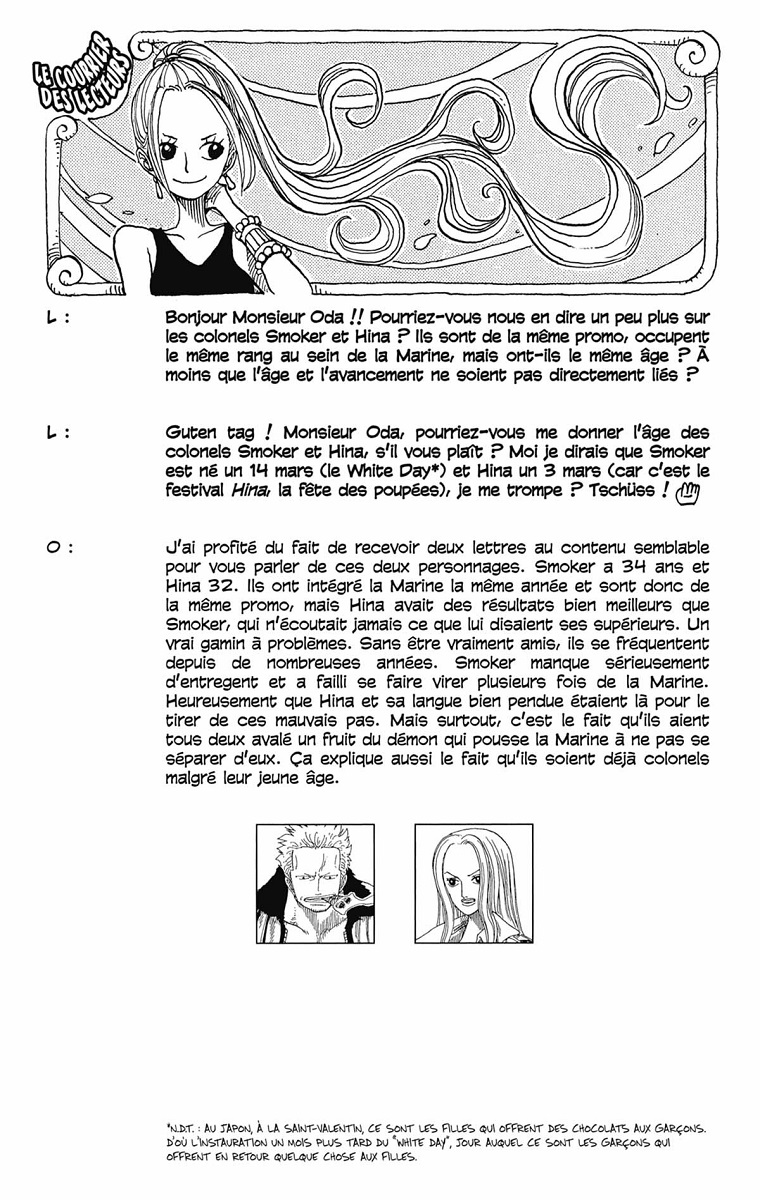 LE COURRIER DES LECTEURS

L : Bonjour Monsieur Oda !! Pourriez-vous nous en dire un peu plus sur les colonels Smoker et Hina ? Ils sont de la même promo, occupent le même rang au sein de la Marine, mais ont-ils le même âge ? À moins que l'âge et l'avancement ne soient pas directement liés ?

L : Guten tag ! Monsieur Oda, pourriez-vous me donner l'âge des colonels Smoker et Hina, s'il vous plaît ? Moi je dirais que Smoker est né un 14 mars (le White Day*) et Hina un 3 mars (car c'est le festival Hina, la fête des poupées), je me trompe ? Tschüss !

O : J'ai profité du fait de recevoir deux lettres au contenu semblable pour vous parler de ces deux personnages. Smoker a 34 ans et Hina 32. Ils ont intégré la Marine la même année et sont donc de la même promo, mais Hina avait des résultats bien meilleurs que Smoker, qui n'écoutait jamais ce que lui disaient ses supérieurs. Un vrai gamin à problèmes. Sans être vraiment amis, ils se fréquentent depuis de nombreuses années. Smoker manque sérieusement d'entregent et a failli se faire virer plusieurs fois de la Marine. Heureusement que Hina et sa langue bien pendue étaient là pour le tirer de ces mauvais pas. Mais surtout, c'est le fait qu'ils aient tous deux avalé un fruit du démon qui pousse la Marine à ne pas se séparer d'eux. Ça explique aussi le fait qu'ils soient déjà colonels malgré leur jeune âge.

*N.D.T. : AU JAPON, À LA SAINT-VALENTIN, CE SONT LES FILLES QUI OFFRENT DES CHOCOLATS AUX GARÇONS. D'OÙ L'INSTAURATION UN MOIS PLUS TARD DU "WHITE DAY", JOUR AUQUEL CE SONT LES GARÇONS QUI OFFRENT EN RETOUR QUELQUE CHOSE AUX FILLES.