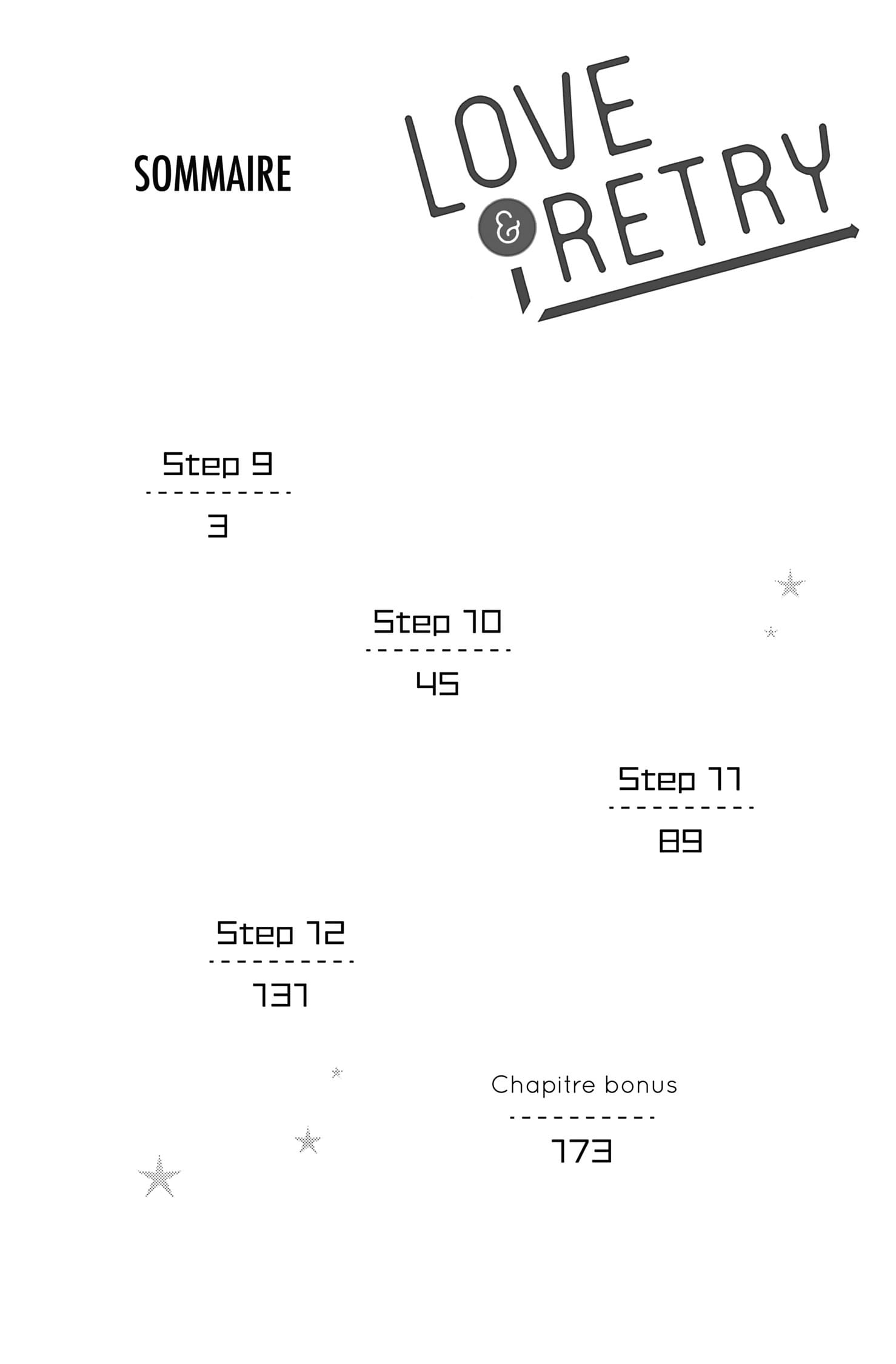 SOMMAIRE

LOVE & RETRY

Step 9
3

Step 10
45

Step 11
89

Step 12
131

Chapitre bonus
173