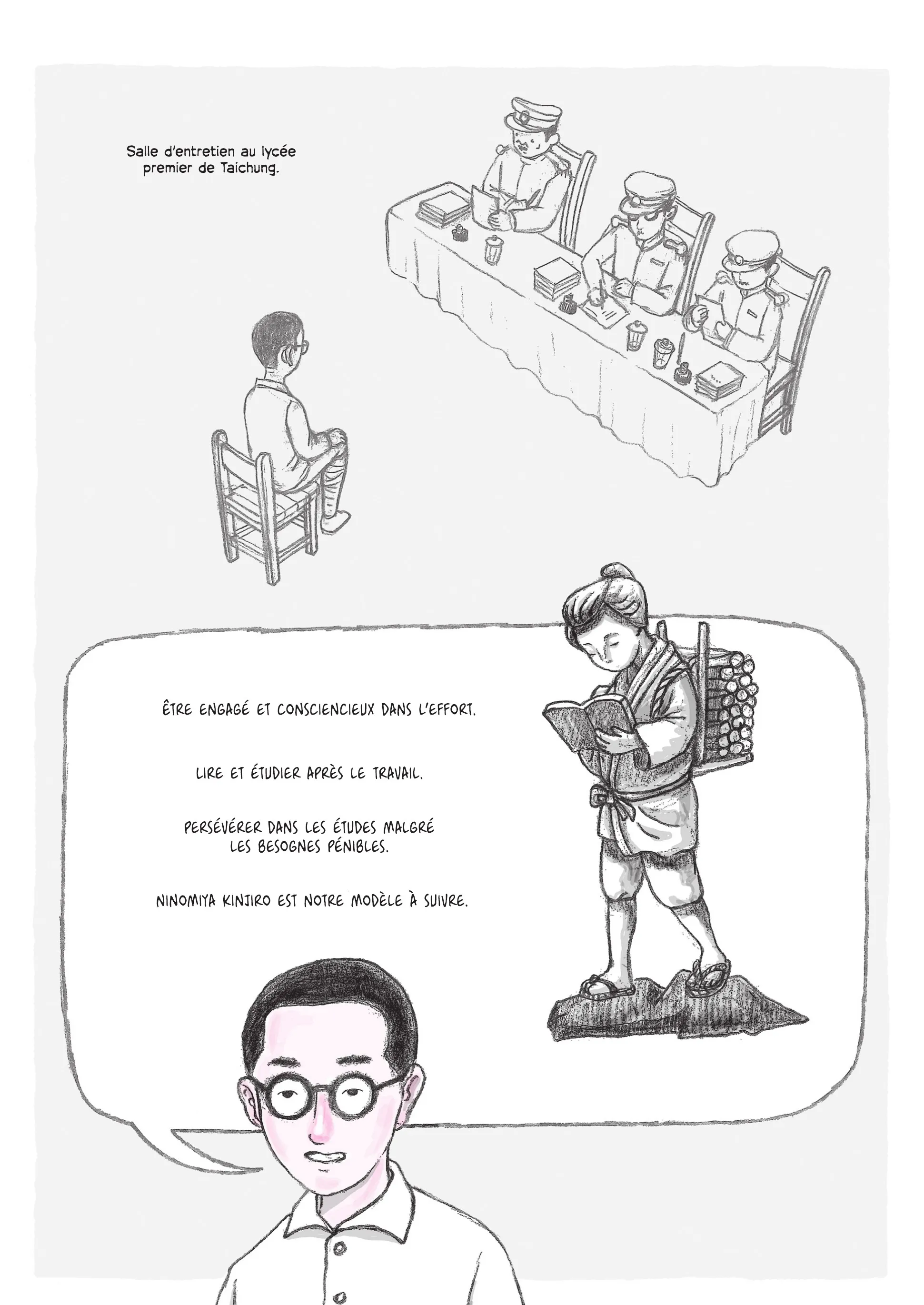 Salle d'entretien au lycée premier de Taichung.

ÊTRE ENGAGÉ ET CONSCIENCIEUX DANS L'EFFORT.

LIRE ET ÉTUDIER APRÈS LE TRAVAIL.

PERSÉVÉRER DANS LES ÉTUDES MALGRÉ LES BESOGNES PÉNIBLES.

NINOMIYA KINJIRO EST NOTRE MODÈLE À SUIVRE.