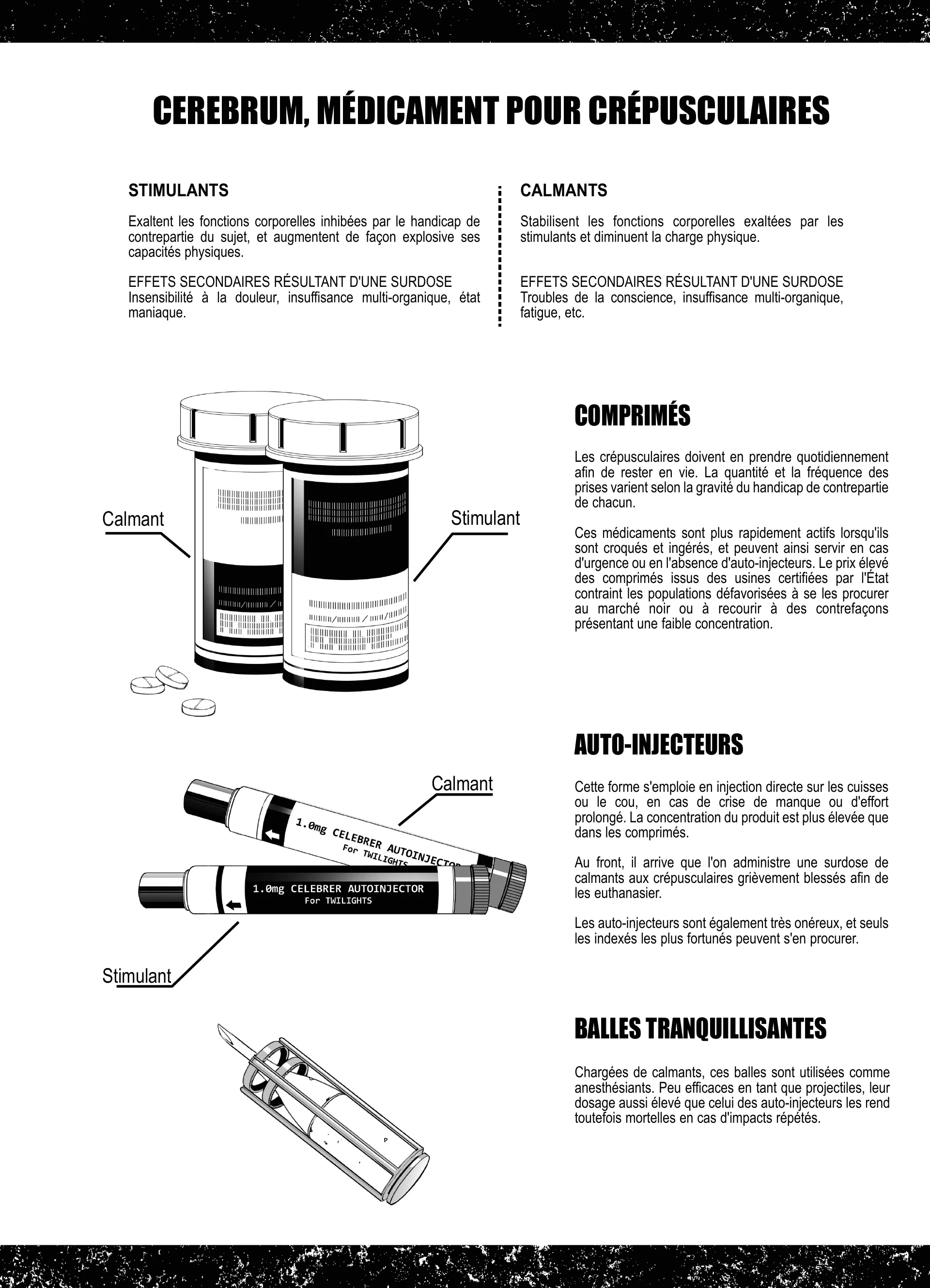 CEREBRUM, MÉDICAMENT POUR CRÉPUSCULAIRES

STIMULANTS

Exaltent les fonctions corporelles inhibées par le handicap de contrepartie du sujet, et augmentent de façon explosive ses capacités physiques.

EFFETS SECONDAIRES RÉSULTANT D'UNE SURDOSE
Insensibilité à la douleur, insuffisance multi-organique, état maniaque.

CALMANTS

Stabilisent les fonctions corporelles exaltées par les stimulants et diminuent la charge physique.

EFFETS SECONDAIRES RÉSULTANT D'UNE SURDOSE
Troubles de la conscience, insuffisance multi-organique, fatigue, etc.

Calmant

Stimulant

COMPRIMÉS

Les crépusculaires doivent en prendre quotidiennement afin de rester en vie. La quantité et la fréquence des prises varient selon la gravité du handicap de contrepartie de chacun.

Ces médicaments sont plus rapidement actifs lorsqu'ils sont croqués et ingérés, et peuvent ainsi servir en cas d'urgence ou en l'absence d'auto-injecteurs. Le prix élevé des comprimés issus des usines certifiées par l'État contraint les populations défavorisées à se les procurer au marché noir ou à recourir à des contrefaçons présentant une faible concentration.

Calmant

1.0mg CELEBRER AUTOINJECTOR
For TWILIGHTS

1.0mg CELEBRER AUTOINJECTOR
For TWILIGHTS

Stimulant

AUTO-INJECTEURS

Cette forme s'emploie en injection directe sur les cuisses ou le cou, en cas de crise de manque ou d'effort prolongé. La concentration du produit est plus élevée que dans les comprimés.

Au front, il arrive que l'on administre une surdose de calmants aux crépusculaires grièvement blessés afin de les euthanasier.

Les auto-injecteurs sont également très onéreux, et seuls les indexés les plus fortunés peuvent s'en procurer.

BALLES TRANQUILLISANTES

Chargées de calmants, ces balles sont utilisées comme anesthésiants. Peu efficaces en tant que projectiles, leur dosage aussi élevé que celui des auto-injecteurs les rend toutefois mortelles en cas d'impacts répétés.