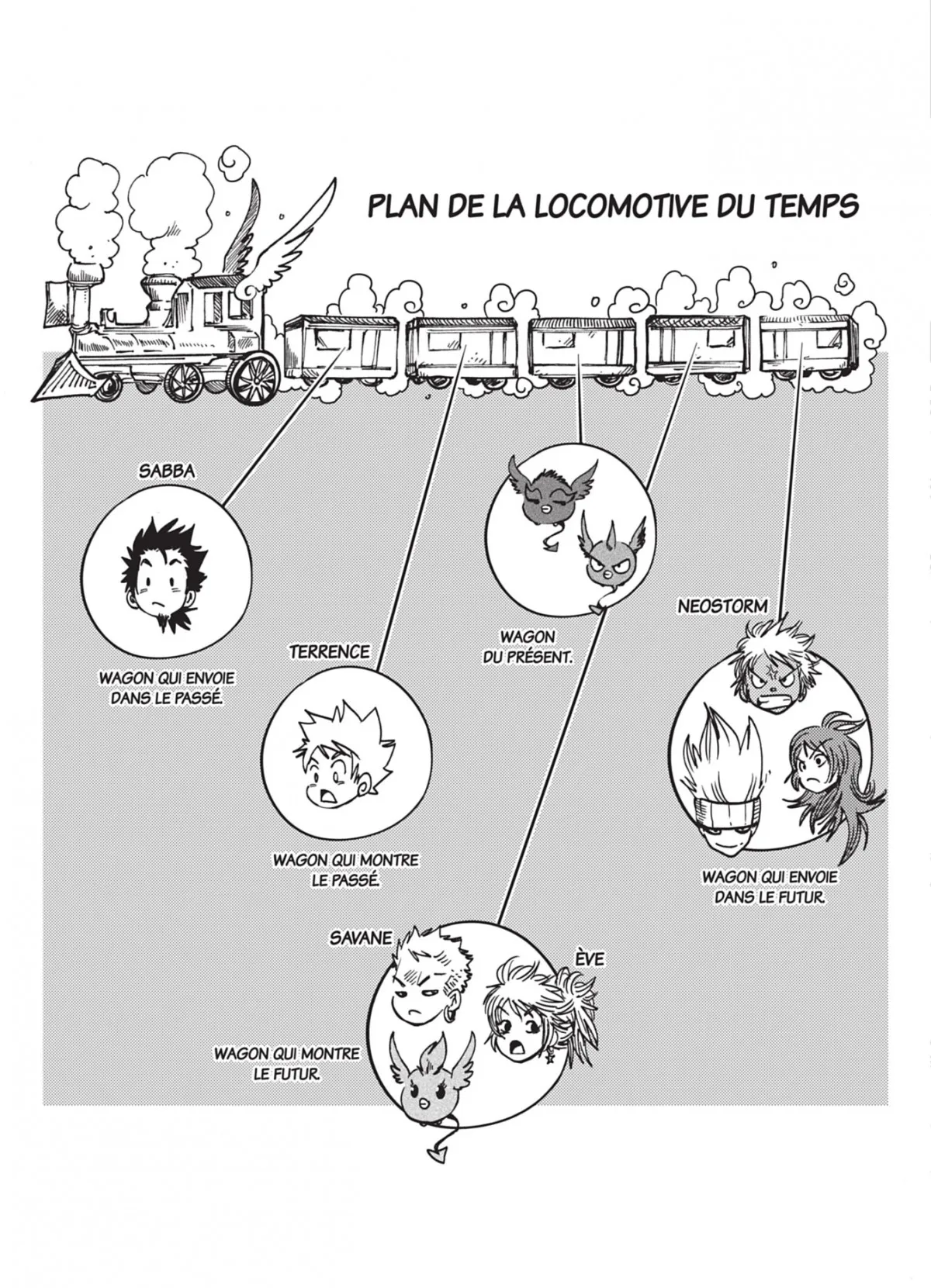 PLAN DE LA LOCOMOTIVE DU TEMPS

SABBA

WAGON QUI ENVOIE DANS LE PASSÉ.

TERRENCE

WAGON QUI MONTRE LE PASSÉ.

WAGON DU PRÉSENT.

NEOSTORM

WAGON QUI ENVOIE DANS LE FUTUR.

SAVANE

ÈVE

WAGON QUI MONTRE LE FUTUR.