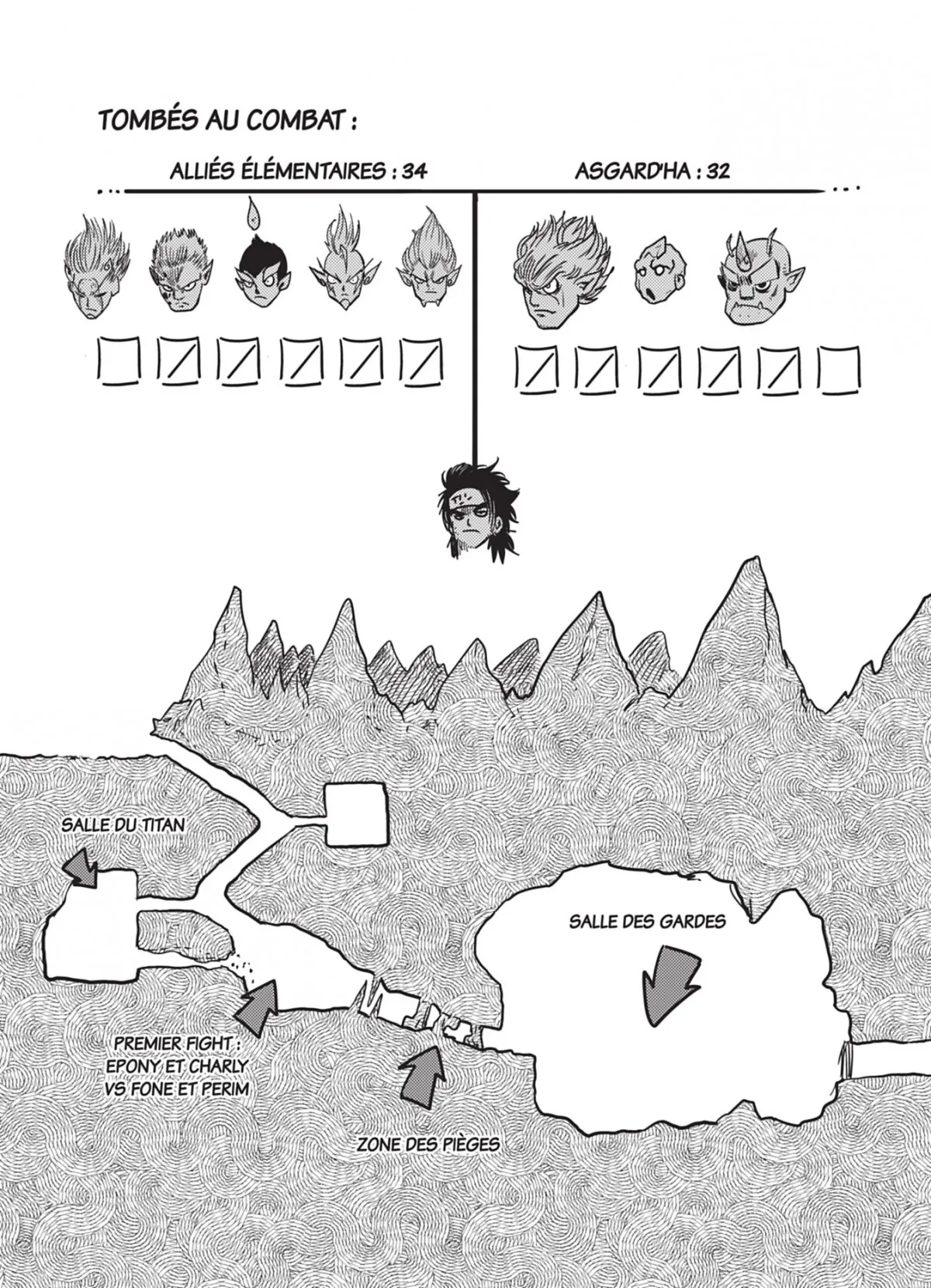 TOMBÉS AU COMBAT :

ALLIÉS ÉLÉMENTAIRES : 34

ASGARD'HA : 32

SALLE DU TITAN

SALLE DES GARDES

PREMIER FIGHT : EPONY ET CHARLY VS FONE ET PERIM

ZONE DES PIÈGES