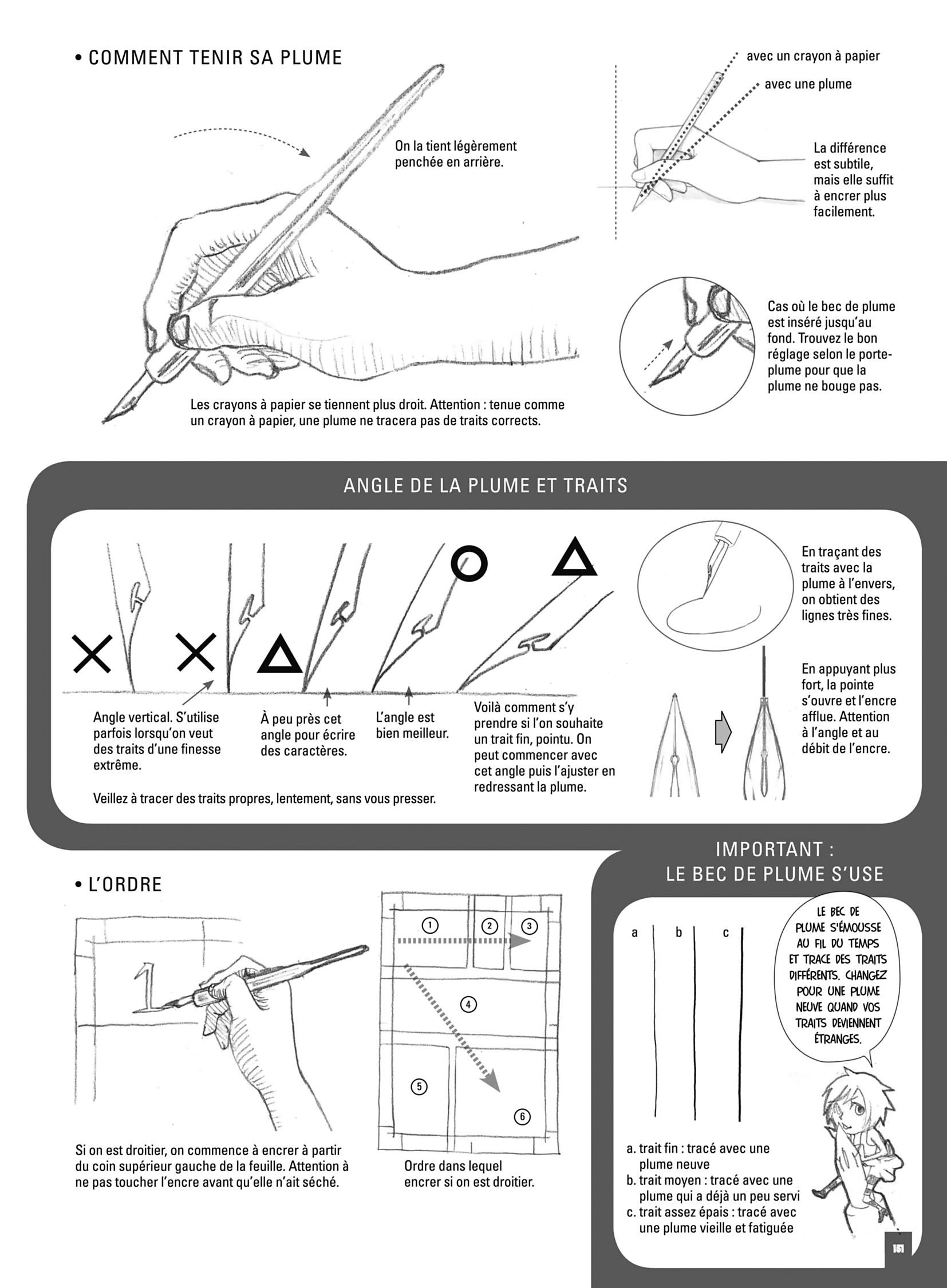 • COMMENT TENIR SA PLUME

On la tient légèrement penchée en arrière.

Les crayons à papier se tiennent plus droit. Attention : tenue comme un crayon à papier, une plume ne tracera pas de traits corrects.

avec un crayon à papier

avec une plume

La différence est subtile, mais elle suffit à encrer plus facilement.

Cas où le bec de plume est inséré jusqu'au fond. Trouvez le bon réglage selon le porte-plume pour que la plume ne bouge pas.

ANGLE DE LA PLUME ET TRAITS

Angle vertical. S'utilise parfois lorsqu'on veut des traits d'une finesse extrême.

À peu près cet angle pour écrire des caractères.

L'angle est bien meilleur.

Voilà comment s'y prendre si l'on souhaite un trait fin, pointu. On peut commencer avec cet angle puis l'ajuster en redressant la plume.

Veillez à tracer des traits propres, lentement, sans vous presser.

En traçant des traits avec la plume à l'envers, on obtient des lignes très fines.

En appuyant plus fort, la pointe s'ouvre et l'encre afflue. Attention à l'angle et au débit de l'encre.

• L'ORDRE

1

Si on est droitier, on commence à encrer à partir du coin supérieur gauche de la feuille. Attention à ne pas toucher l'encre avant qu'elle n'ait séché.

1 2 3 4 5 6

Ordre dans lequel encrer si on est droitier.

IMPORTANT : LE BEC DE PLUME S'USE

a b c

LE BEC DE PLUME S'ÉMOUSSE AU FIL DU TEMPS ET TRACE DES TRAITS DIFFÉRENTS. CHANGEZ POUR UNE PLUME NEUVE QUAND VOS TRAITS DEVIENNENT ÉTRANGES.

a. trait fin : tracé avec une plume neuve
b. trait moyen : tracé avec une plume qui a déjà un peu servi
c. trait assez épais : tracé avec une plume vieille et fatiguée

151