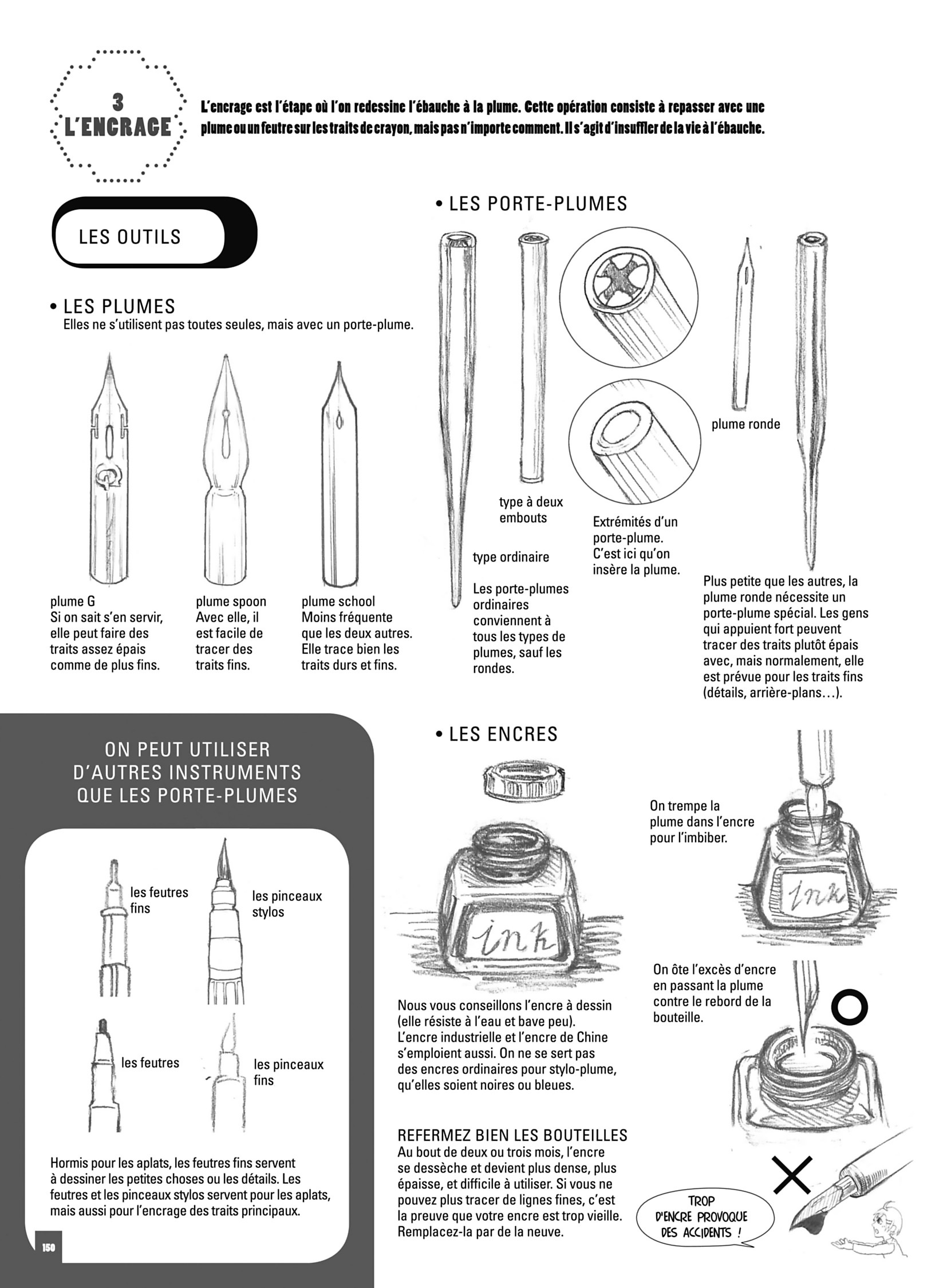 3
L'ENCRAGE

L'encrage est l'étape où l'on redessine l'ébauche à la plume. Cette opération consiste à repasser avec une plume ou un feutre sur les traits de crayon, mais pas n'importe comment. Il s'agit d'insuffler de la vie à l'ébauche.

LES OUTILS

• LES PLUMES
Elles ne s'utilisent pas toutes seules, mais avec un porte-plume.

plume G
Si on sait s'en servir, elle peut faire des traits assez épais comme de plus fins.

plume spoon
Avec elle, il est facile de tracer des traits fins.

plume school
Moins fréquente que les deux autres. Elle trace bien les traits durs et fins.

• LES PORTE-PLUMES

type à deux embouts

type ordinaire

Les porte-plumes ordinaires conviennent à tous les types de plumes, sauf les rondes.

Extrémités d'un porte-plume. C'est ici qu'on insère la plume.

plume ronde

Plus petite que les autres, la plume ronde nécessite un porte-plume spécial. Les gens qui appuient fort peuvent tracer des traits plutôt épais avec, mais normalement, elle est prévue pour les traits fins (détails, arrière-plans…).

ON PEUT UTILISER D'AUTRES INSTRUMENTS QUE LES PORTE-PLUMES

les feutres fins

les pinceaux stylos

les feutres

les pinceaux fins

Hormis pour les aplats, les feutres fins servent à dessiner les petites choses ou les détails. Les feutres et les pinceaux stylos servent pour les aplats, mais aussi pour l'encrage des traits principaux.

150

• LES ENCRES

ink

Nous vous conseillons l'encre à dessin (elle résiste à l'eau et bave peu). L'encre industrielle et l'encre de Chine s'emploient aussi. On ne se sert pas des encres ordinaires pour stylo-plume, qu'elles soient noires ou bleues.

REFERMEZ BIEN LES BOUTEILLES
Au bout de deux ou trois mois, l'encre se dessèche et devient plus dense, plus épaisse, et difficile à utiliser. Si vous ne pouvez plus tracer de lignes fines, c'est la preuve que votre encre est trop vieille. Remplacez-la par de la neuve.

On trempe la plume dans l'encre pour l'imbiber.

ink

On ôte l'excès d'encre en passant la plume contre le rebord de la bouteille.

TROP D'ENCRE PROVOQUE DES ACCIDENTS !