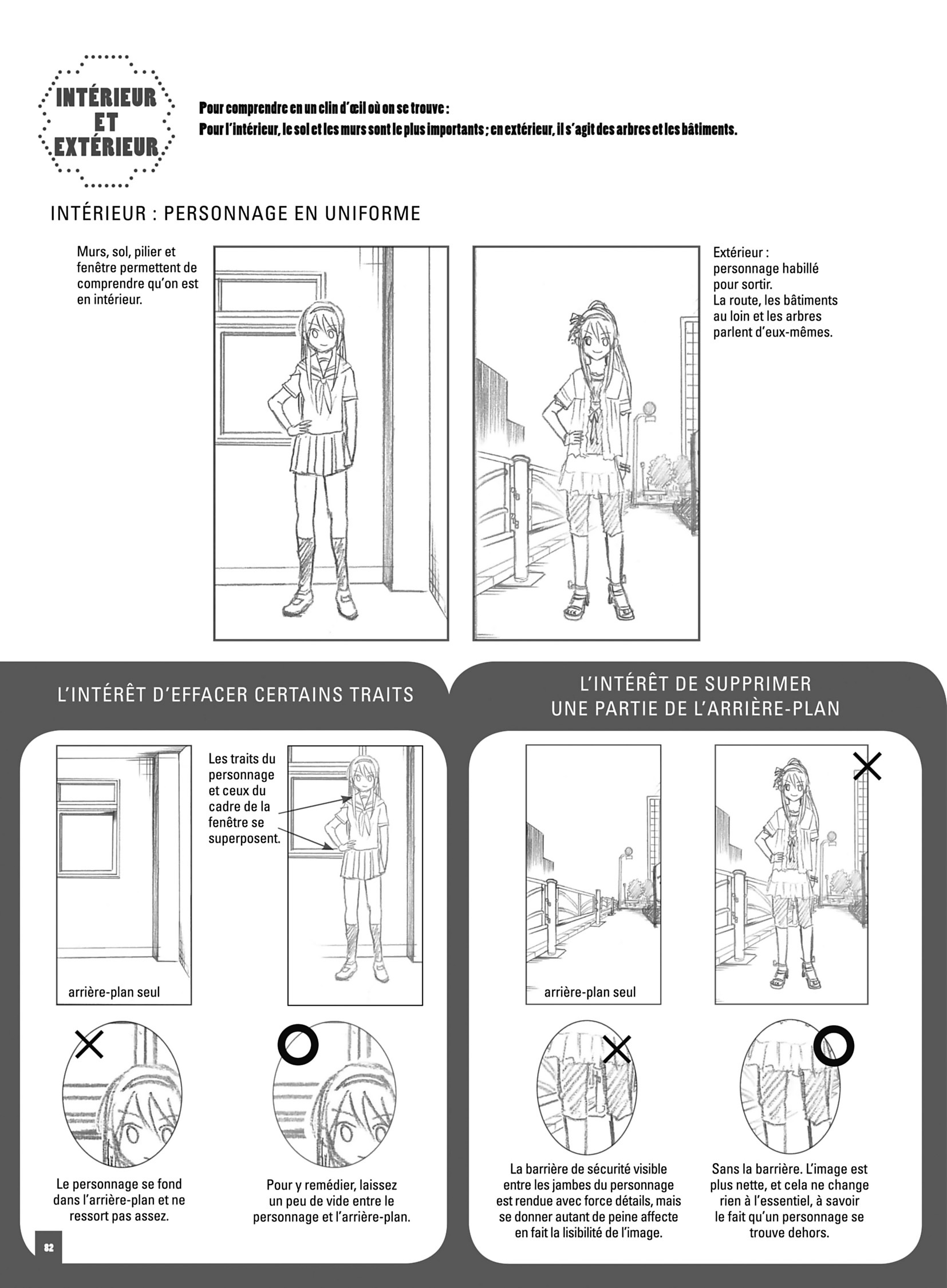 INTÉRIEUR ET EXTÉRIEUR

Pour comprendre en un clin d'œil où on se trouve :
Pour l'intérieur, le sol et les murs sont le plus importants ; en extérieur, il s'agit des arbres et les bâtiments.

INTÉRIEUR : PERSONNAGE EN UNIFORME

Murs, sol, pilier et fenêtre permettent de comprendre qu'on est en intérieur.

Extérieur : personnage habillé pour sortir. La route, les bâtiments au loin et les arbres parlent d'eux-mêmes.

L'INTÉRÊT D'EFFACER CERTAINS TRAITS

arrière-plan seul

Les traits du personnage et ceux du cadre de la fenêtre se superposent.

Le personnage se fond dans l'arrière-plan et ne ressort pas assez.

Pour y remédier, laissez un peu de vide entre le personnage et l'arrière-plan.

L'INTÉRÊT DE SUPPRIMER UNE PARTIE DE L'ARRIÈRE-PLAN

arrière-plan seul

La barrière de sécurité visible entre les jambes du personnage est rendue avec force détails, mais se donner autant de peine affecte en fait la lisibilité de l'image.

Sans la barrière. L'image est plus nette, et cela ne change rien à l'essentiel, à savoir le fait qu'un personnage se trouve dehors.

82