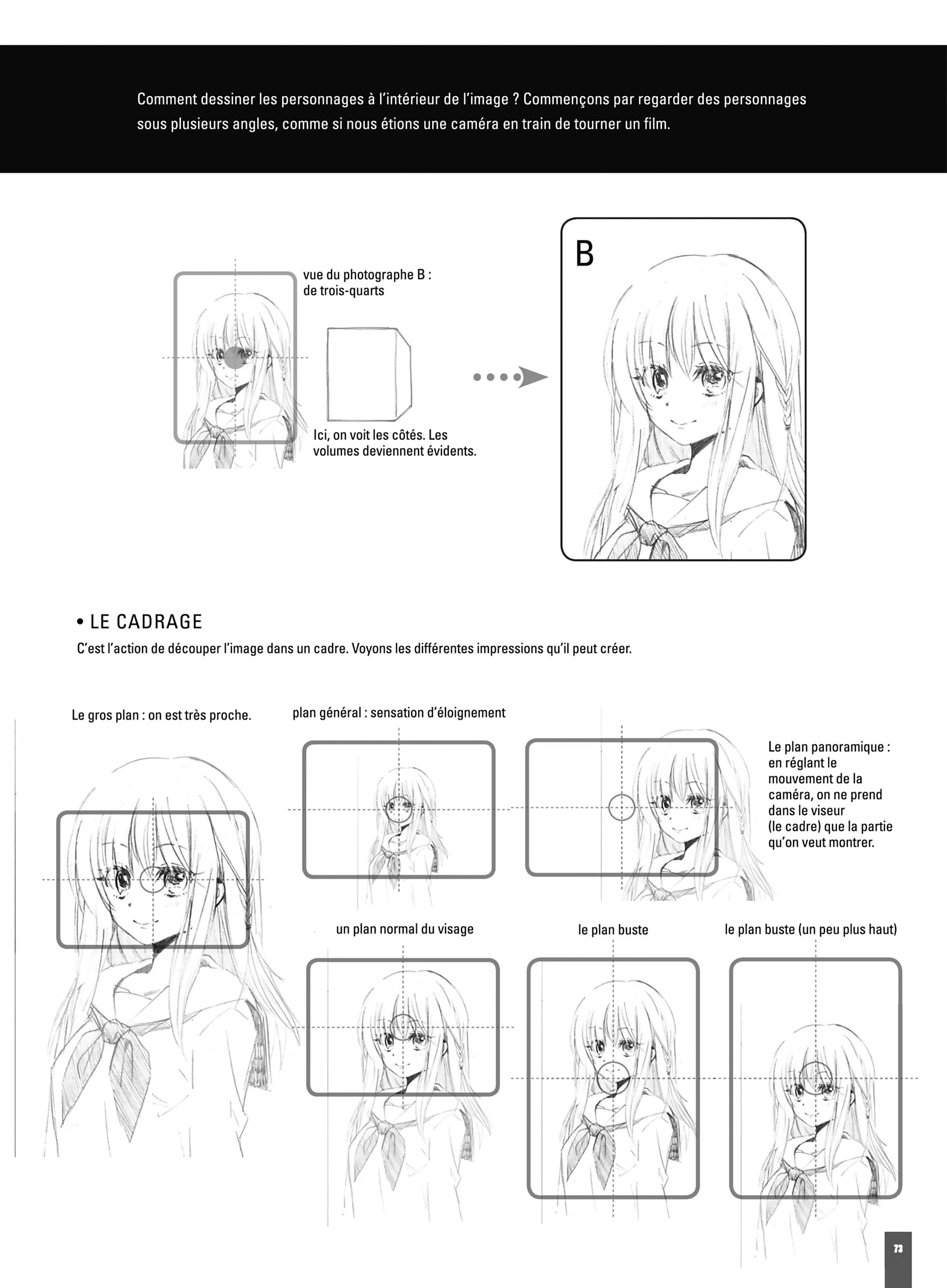 Comment dessiner les personnages à l'intérieur de l'image ? Commençons par regarder des personnages sous plusieurs angles, comme si nous étions une caméra en train de tourner un film.

vue du photographe B : de trois-quarts

Ici, on voit les côtés. Les volumes deviennent évidents.

B

• LE CADRAGE

C'est l'action de découper l'image dans un cadre. Voyons les différentes impressions qu'il peut créer.

Le gros plan : on est très proche.

plan général : sensation d'éloignement

Le plan panoramique : en réglant le mouvement de la caméra, on ne prend dans le viseur (le cadre) que la partie qu'on veut montrer.

un plan normal du visage

le plan buste

le plan buste (un peu plus haut)

73