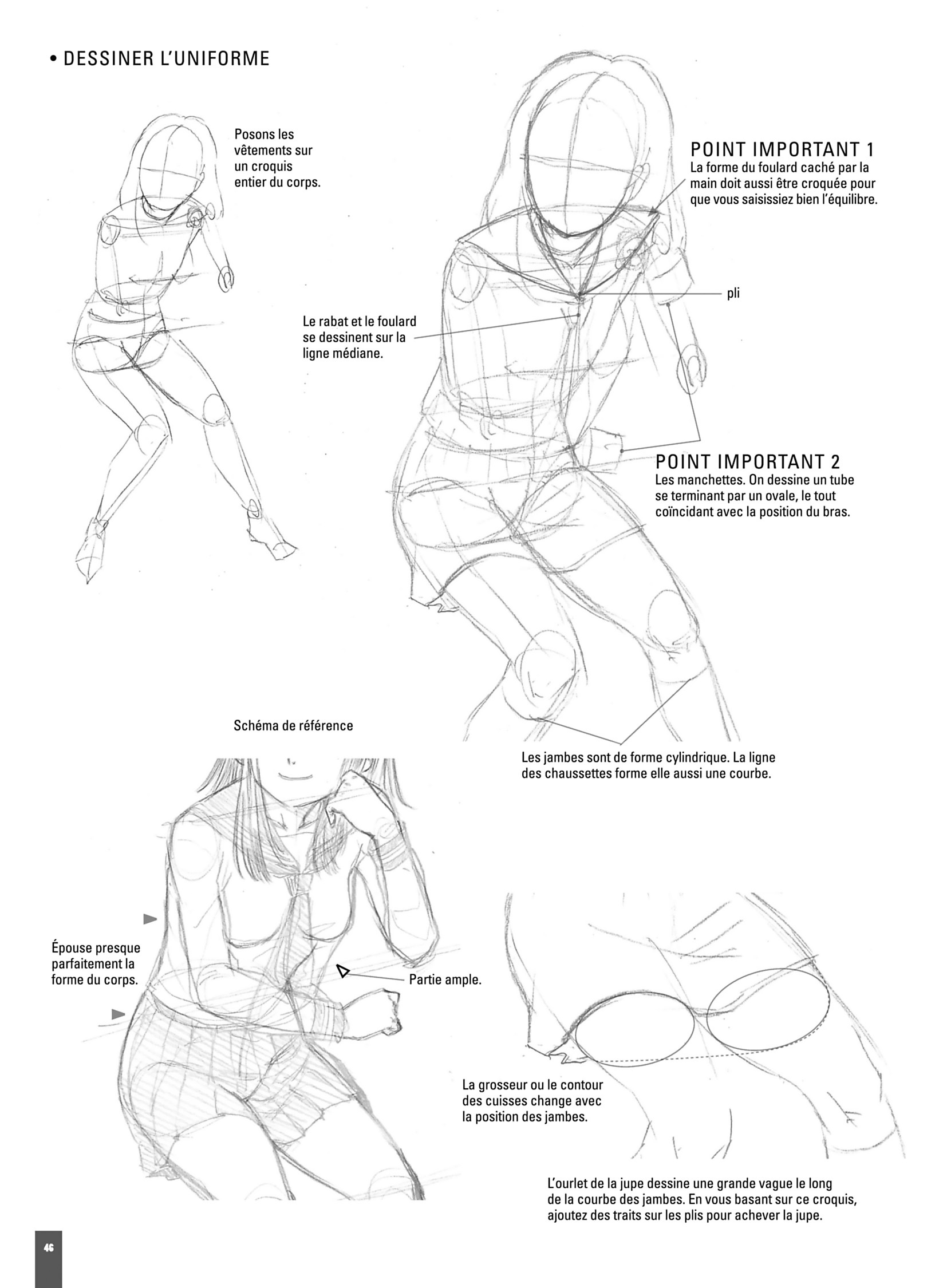 • DESSINER L'UNIFORME

Posons les vêtements sur un croquis entier du corps.

POINT IMPORTANT 1
La forme du foulard caché par la main doit aussi être croquée pour que vous saisissiez bien l'équilibre.

pli

Le rabat et le foulard se dessinent sur la ligne médiane.

POINT IMPORTANT 2
Les manchettes. On dessine un tube se terminant par un ovale, le tout coïncidant avec la position du bras.

Schéma de référence

Les jambes sont de forme cylindrique. La ligne des chaussettes forme elle aussi une courbe.

Épouse presque parfaitement la forme du corps.

Partie ample.

La grosseur ou le contour des cuisses change avec la position des jambes.

L'ourlet de la jupe dessine une grande vague le long de la courbe des jambes. En vous basant sur ce croquis, ajoutez des traits sur les plis pour achever la jupe.

46