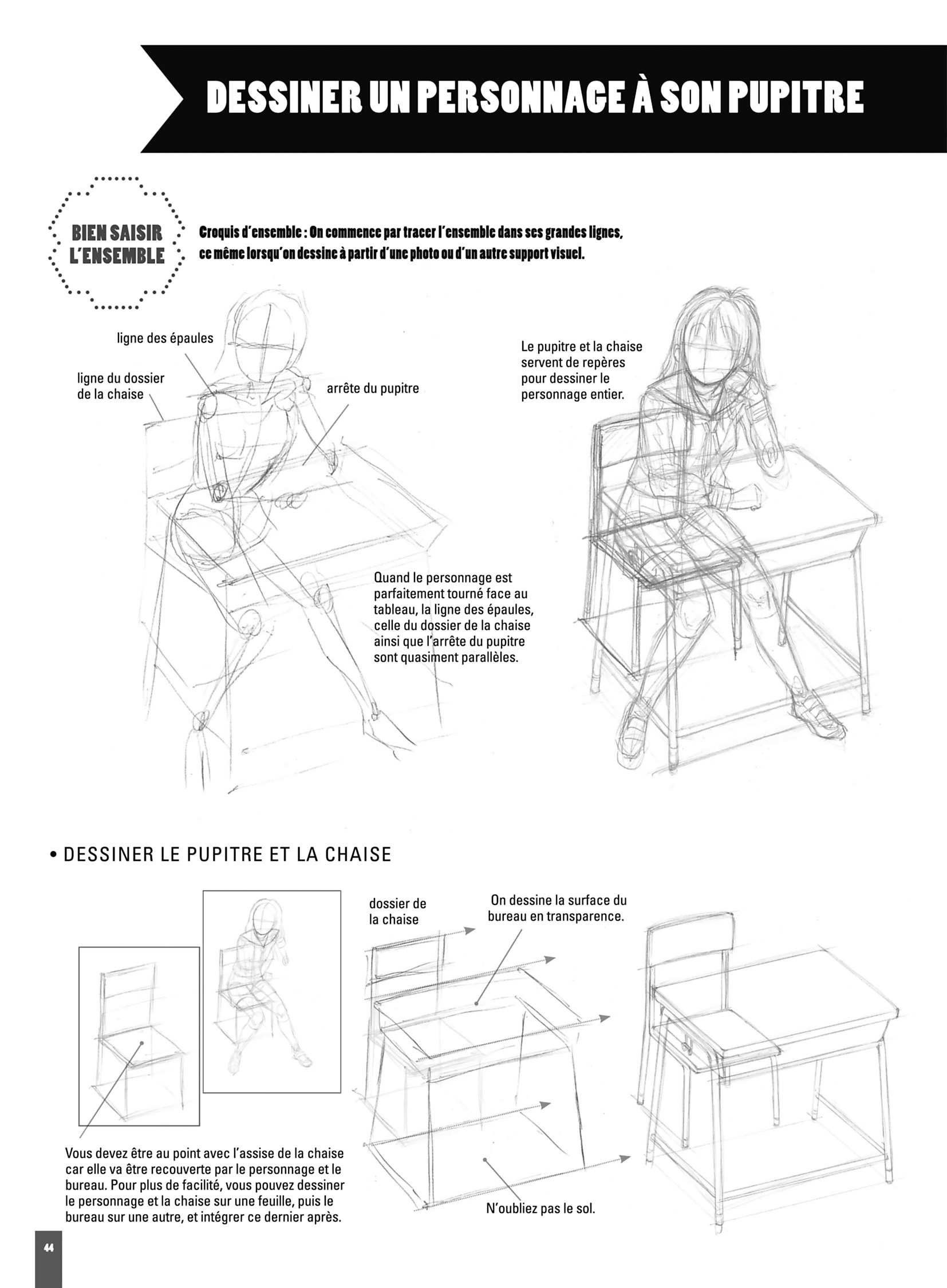 DESSINER UN PERSONNAGE À SON PUPITRE

BIEN SAISIR L'ENSEMBLE

Croquis d'ensemble : On commence par tracer l'ensemble dans ses grandes lignes, ce même lorsqu'on dessine à partir d'une photo ou d'un autre support visuel.

ligne des épaules

ligne du dossier de la chaise

arrête du pupitre

Le pupitre et la chaise servent de repères pour dessiner le personnage entier.

Quand le personnage est parfaitement tourné face au tableau, la ligne des épaules, celle du dossier de la chaise ainsi que l'arrête du pupitre sont quasiment parallèles.

• DESSINER LE PUPITRE ET LA CHAISE

dossier de la chaise

On dessine la surface du bureau en transparence.

Vous devez être au point avec l'assise de la chaise car elle va être recouverte par le personnage et le bureau. Pour plus de facilité, vous pouvez dessiner le personnage et la chaise sur une feuille, puis le bureau sur une autre, et intégrer ce dernier après.

N'oubliez pas le sol.

44