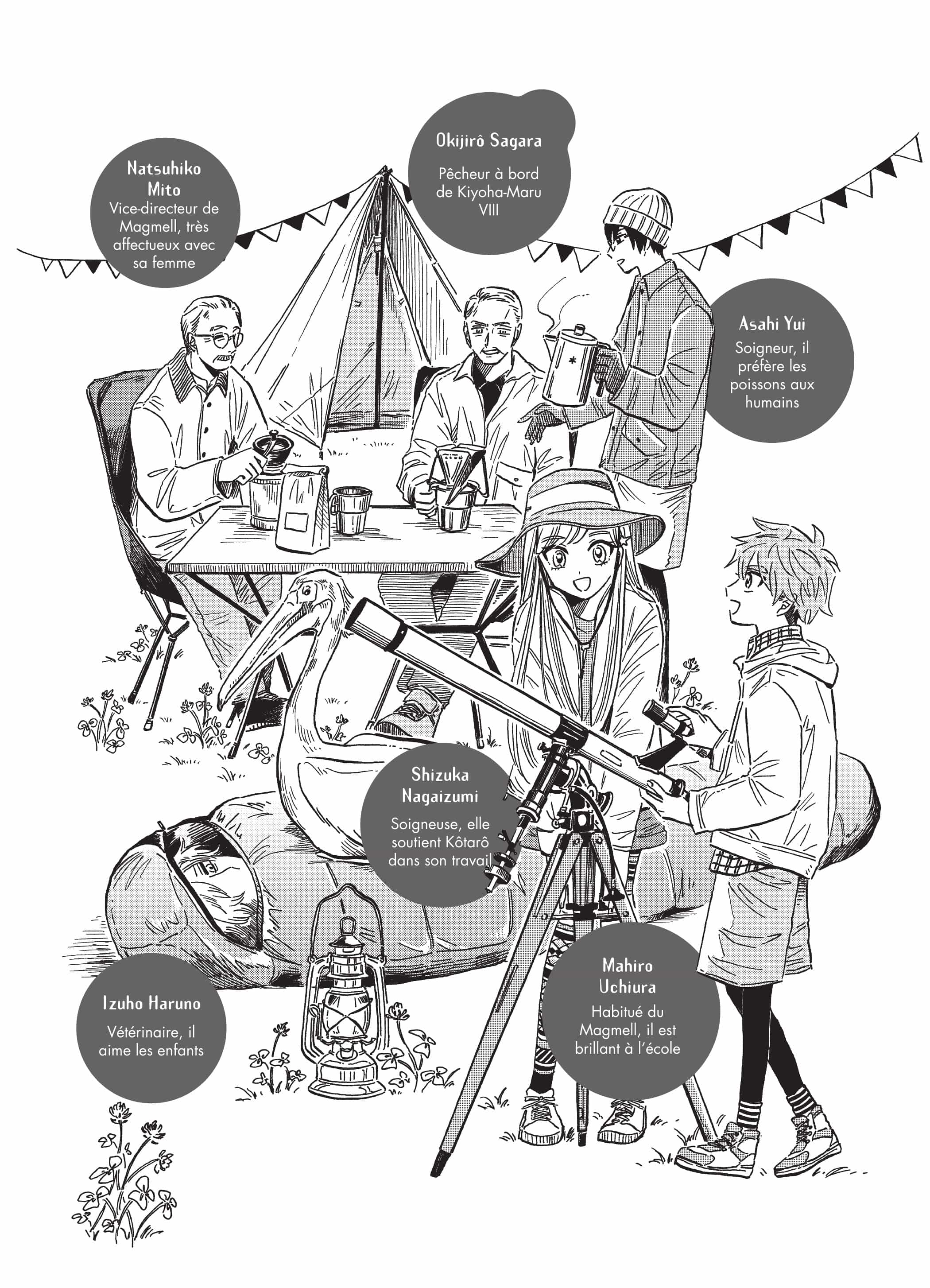 Natsuhiko Mito

Vice-directeur de Magmell, très affectueux avec sa femme

Okijirô Sagara

Pêcheur à bord de Kiyoha-Maru VIII

Asahi Yui

Soigneur, il préfère les poissons aux humains

Shizuka Nagaizumi

Soigneuse, elle soutient Kôtarô dans son travail

Izuho Haruno

Vétérinaire, il aime les enfants

Mahiro Uchiura

Habitué du Magmell, il est brillant à l'école