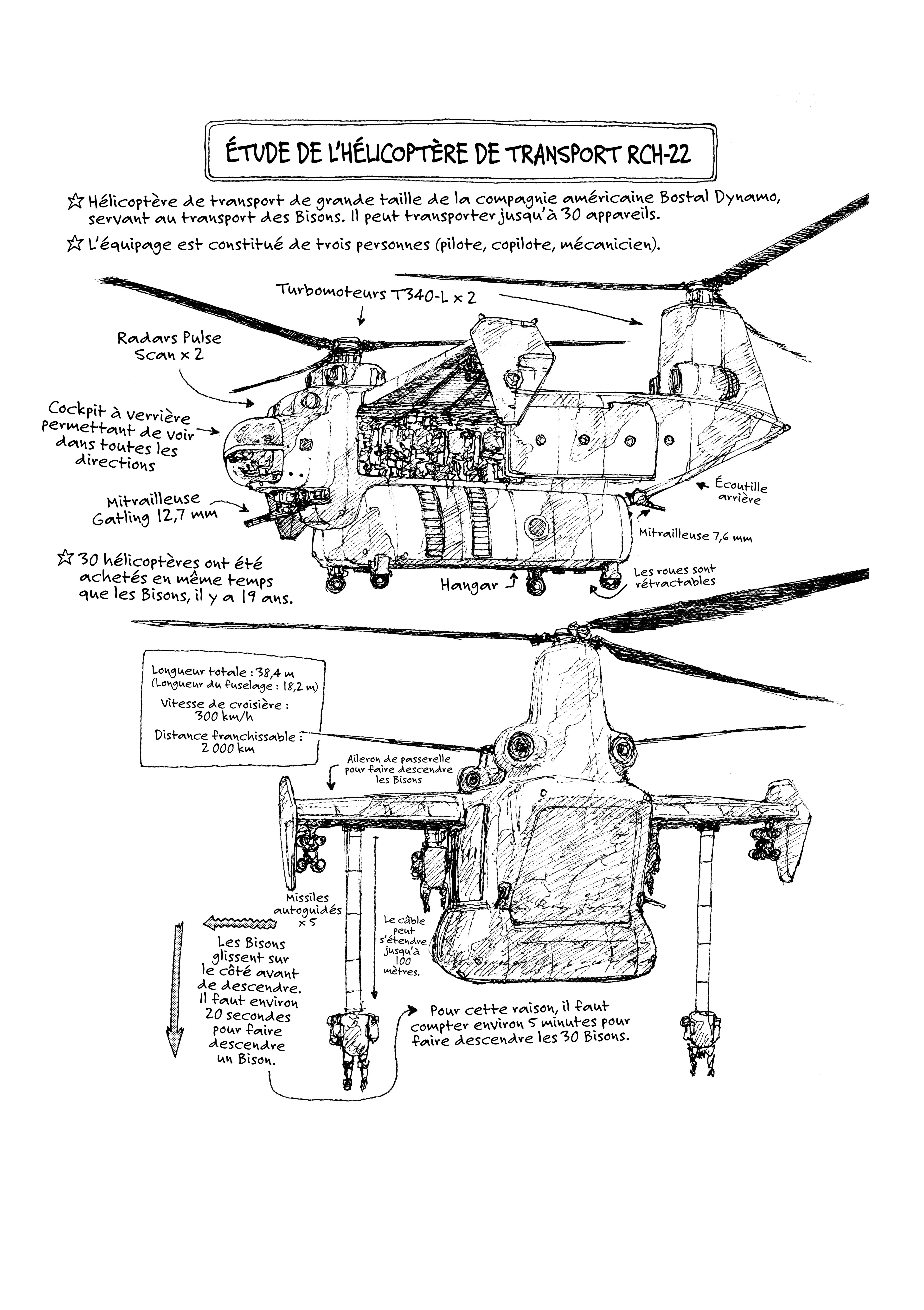 ÉTUDE DE L'HÉLICOPTÈRE DE TRANSPORT RCH-22

☆ Hélicoptère de transport de grande taille de la compagnie américaine Bostal Dynamo, servant au transport des Bisons. Il peut transporter jusqu'à 30 appareils.

☆ L'équipage est constitué de trois personnes (pilote, copilote, mécanicien).

Turbomoteurs T340-L x 2

Radars Pulse Scan x 2

Cockpit à verrière permettant de voir dans toutes les directions

Mitrailleuse Gatling 12,7 mm

Écoutille arrière

Mitrailleuse 7,6 mm

Les roues sont rétractables

Hangar

☆ 30 hélicoptères ont été achetés en même temps que les Bisons, il y a 19 ans.

Longueur totale : 38,4 m
(Longueur du fuselage : 18,2 m)
Vitesse de croisière : 300 km/h
Distance franchissable : 2 000 km

Aileron de passerelle pour faire descendre les Bisons

Missiles autoguidés x 5

Le câble peut s'étendre jusqu'à 100 mètres.

Les Bisons glissent sur le côté avant de descendre. Il faut environ 20 secondes pour faire descendre un Bison.

Pour cette raison, il faut compter environ 5 minutes pour faire descendre les 30 Bisons.