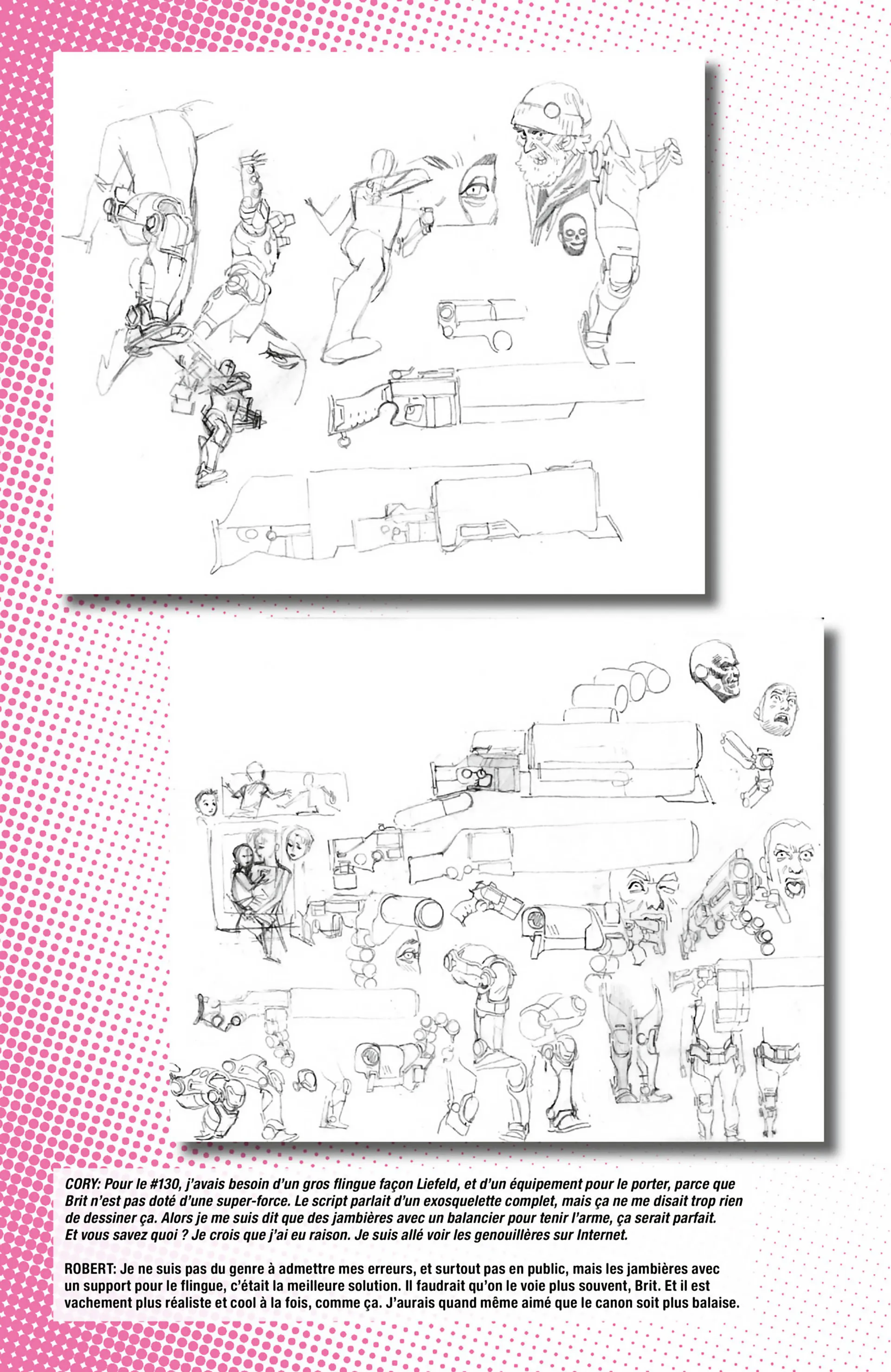 CORY: Pour le #130, j'avais besoin d'un gros flingue façon Liefeld, et d'un équipement pour le porter, parce que Brit n'est pas doté d'une super-force. Le script parlait d'un exosquelette complet, mais ça ne me disait trop rien de dessiner ça. Alors je me suis dit que des jambières avec un balancier pour tenir l'arme, ça serait parfait. Et vous savez quoi ? Je crois que j'ai eu raison. Je suis allé voir les genouillères sur Internet.

ROBERT: Je ne suis pas du genre à admettre mes erreurs, et surtout pas en public, mais les jambières avec un support pour le flingue, c'était la meilleure solution. Il faudrait qu'on le voie plus souvent, Brit. Et il est vachement plus réaliste et cool à la fois, comme ça. J'aurais quand même aimé que le canon soit plus balaise.